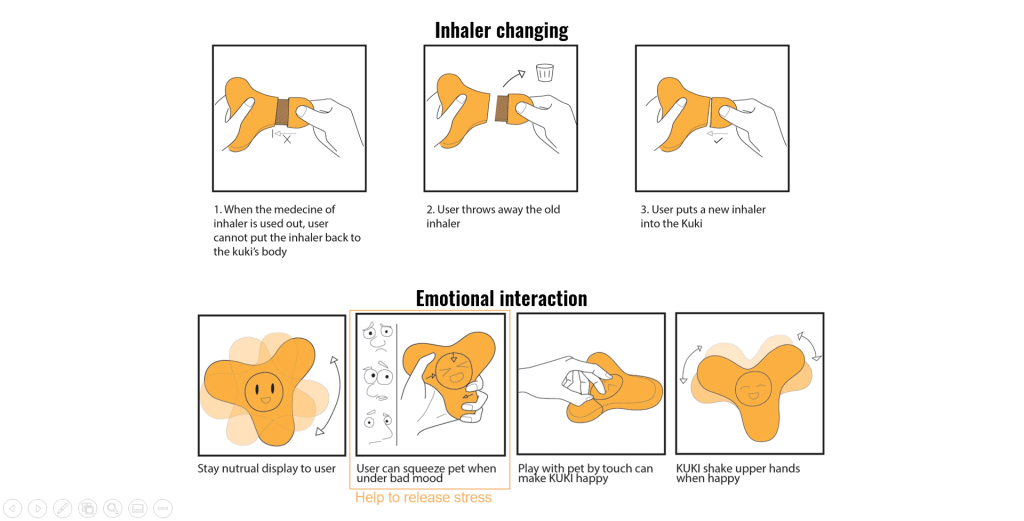 Inhaler changing

1. When the medecine of inhaler is used out, user cannot put the inhaler back to the kuki's body

2. User throws away the old inhaler

3. User puts a new inhaler into the Kuki

Emotional interaction

Stay nutrual display to user

User can squeeze pet when under bad mood

Help to release stress

Play with pet by touch can make KUKI happy

KUKI shake upper hands when happy