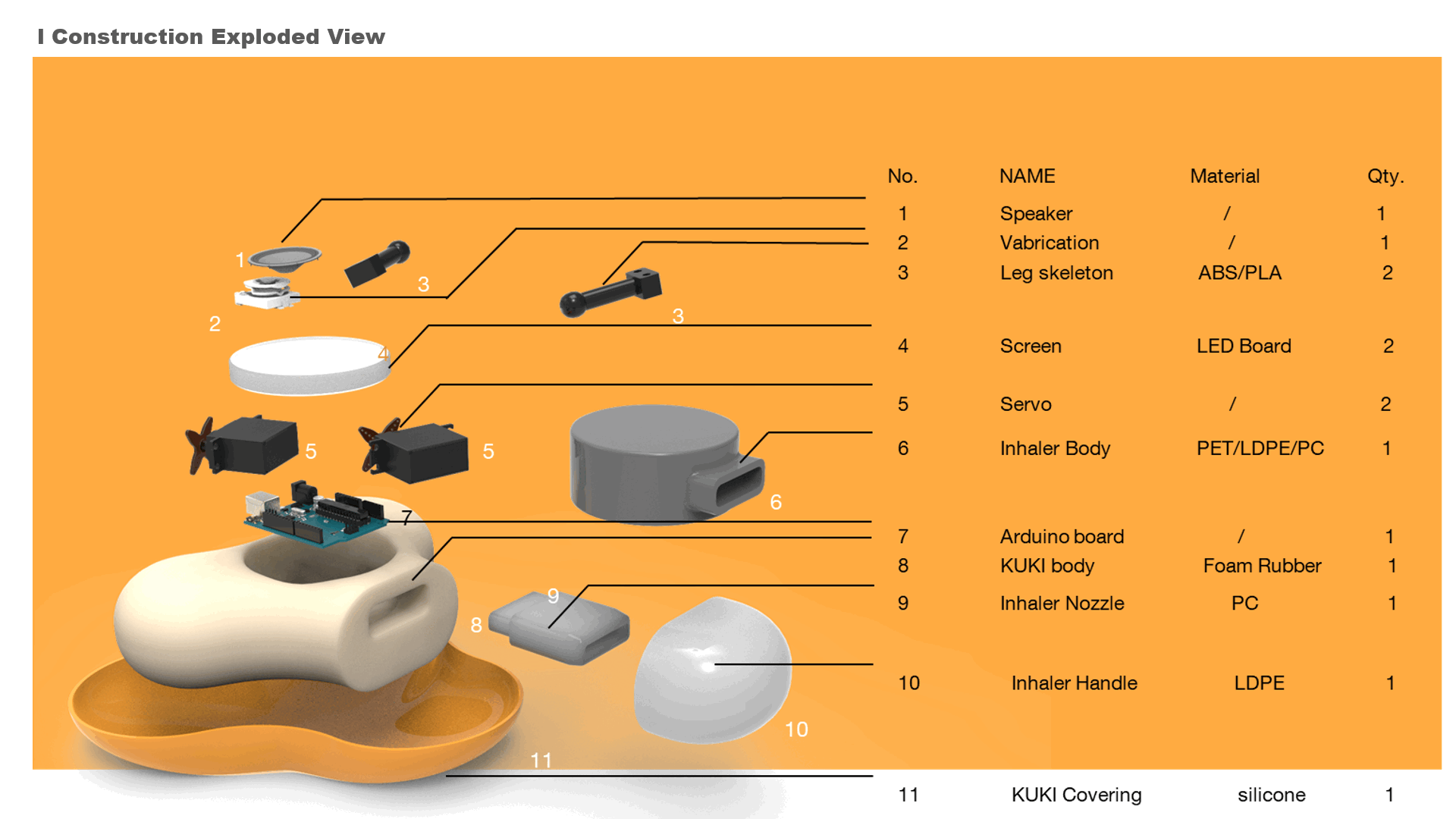 I Construction Exploded View

1
3
2
3
4
5
5
6
7
9
8
10
11

| No. | NAME | Material | Qty. |
|---|---|---|---|
| 1 | Speaker | / | 1 |
| 2 | Vabrication | / | 1 |
| 3 | Leg skeleton | ABS/PLA | 2 |
| 4 | Screen | LED Board | 2 |
| 5 | Servo | / | 2 |
| 6 | Inhaler Body | PET/LDPE/PC | 1 |
| 7 | Arduino board | / | 1 |
| 8 | KUKI body | Foam Rubber | 1 |
| 9 | Inhaler Nozzle | PC | 1 |
| 10 | Inhaler Handle | LDPE | 1 |
| 11 | KUKI Covering | silicone | 1 |